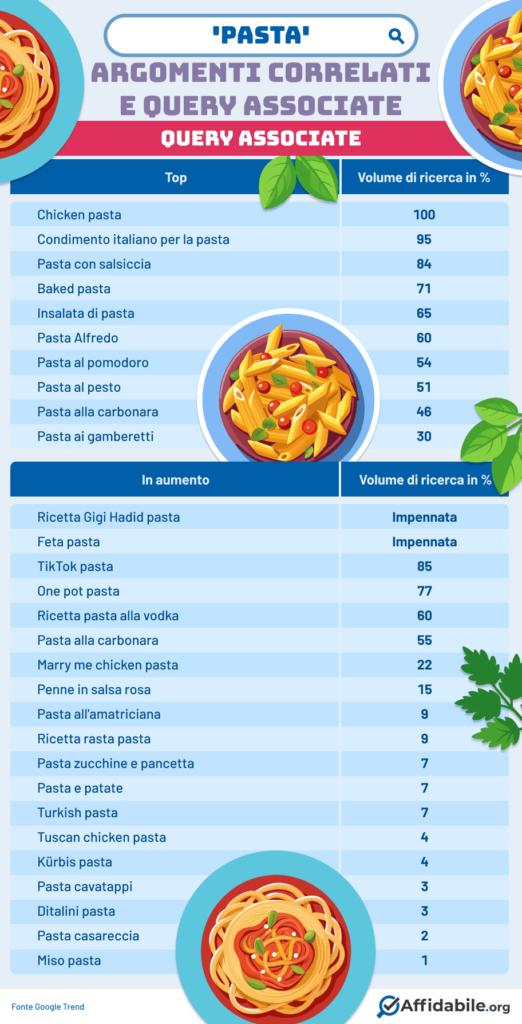 'PASTA'

ARGOMENTI CORRELATI E QUERY ASSOCIATE

QUERY ASSOCIATE

| Top | Volume di ricerca in % |
|---|---|
| Chicken pasta | 100 |
| Condimento italiano per la pasta | 95 |
| Pasta con salsiccia | 84 |
| Baked pasta | 71 |
| Insalata di pasta | 65 |
| Pasta Alfredo | 60 |
| Pasta al pomodoro | 54 |
| Pasta al pesto | 51 |
| Pasta alla carbonara | 46 |
| Pasta ai gamberetti | 30 |

| In aumento | Volume di ricerca in % |
|---|---|
| Ricetta Gigi Hadid pasta | Impennata |
| Feta pasta | Impennata |
| TikTok pasta | 85 |
| One pot pasta | 77 |
| Ricetta pasta alla vodka | 60 |
| Pasta alla carbonara | 55 |
| Marry me chicken pasta | 22 |
| Penne in salsa rosa | 15 |
| Pasta all'amatriciana | 9 |
| Ricetta rasta pasta | 9 |
| Pasta zucchine e pancetta | 7 |
| Pasta e patate | 7 |
| Turkish pasta | 7 |
| Tuscan chicken pasta | 4 |
| Kürbis pasta | 4 |
| Pasta cavatappi | 3 |
| Ditalini pasta | 3 |
| Pasta casareccia | 2 |
| Miso pasta | 1 |

Fonte Google Trend

Affidabile.org