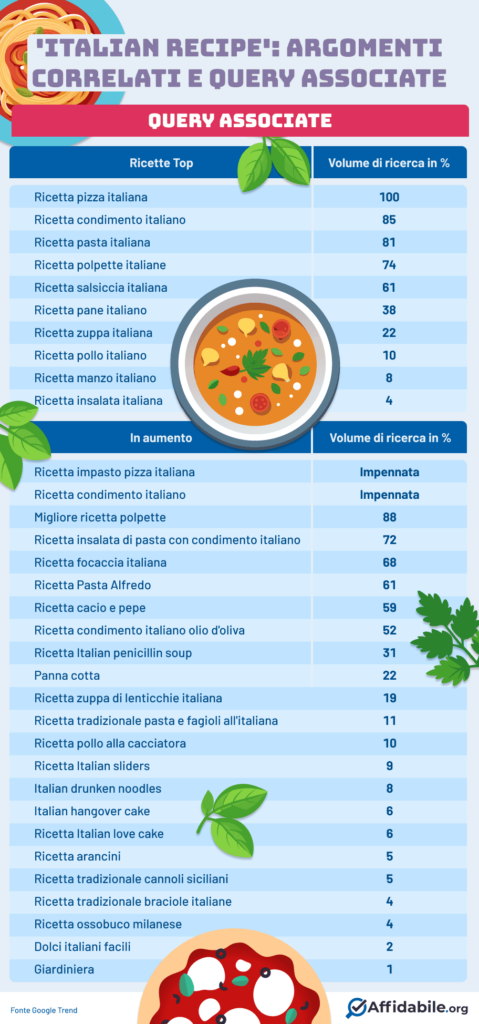 'ITALIAN RECIPE': ARGOMENTI CORRELATI E QUERY ASSOCIATE

QUERY ASSOCIATE

| Ricette Top | Volume di ricerca in % |
|---|---|
| Ricetta pizza italiana | 100 |
| Ricetta condimento italiano | 85 |
| Ricetta pasta italiana | 81 |
| Ricetta polpette italiane | 74 |
| Ricetta salsiccia italiana | 61 |
| Ricetta pane italiano | 38 |
| Ricetta zuppa italiana | 22 |
| Ricetta pollo italiano | 10 |
| Ricetta manzo italiano | 8 |
| Ricetta insalata italiana | 4 |

| In aumento | Volume di ricerca in % |
|---|---|
| Ricetta impasto pizza italiana | Impennata |
| Ricetta condimento italiano | Impennata |
| Migliore ricetta polpette | 88 |
| Ricetta insalata di pasta con condimento italiano | 72 |
| Ricetta focaccia italiana | 68 |
| Ricetta Pasta Alfredo | 61 |
| Ricetta cacio e pepe | 59 |
| Ricetta condimento italiano olio d'oliva | 52 |
| Ricetta Italian penicillin soup | 31 |
| Panna cotta | 22 |
| Ricetta zuppa di lenticchie italiana | 19 |
| Ricetta tradizionale pasta e fagioli all'italiana | 11 |
| Ricetta pollo alla cacciatora | 10 |
| Ricetta Italian sliders | 9 |
| Italian drunken noodles | 8 |
| Italian hangover cake | 6 |
| Ricetta Italian love cake | 6 |
| Ricetta arancini | 5 |
| Ricetta tradizionale cannoli siciliani | 5 |
| Ricetta tradizionale braciole italiane | 4 |
| Ricetta ossobuco milanese | 4 |
| Dolci italiani facili | 2 |
| Giardiniera | 1 |

Fonte Google Trend

Affidabile.org